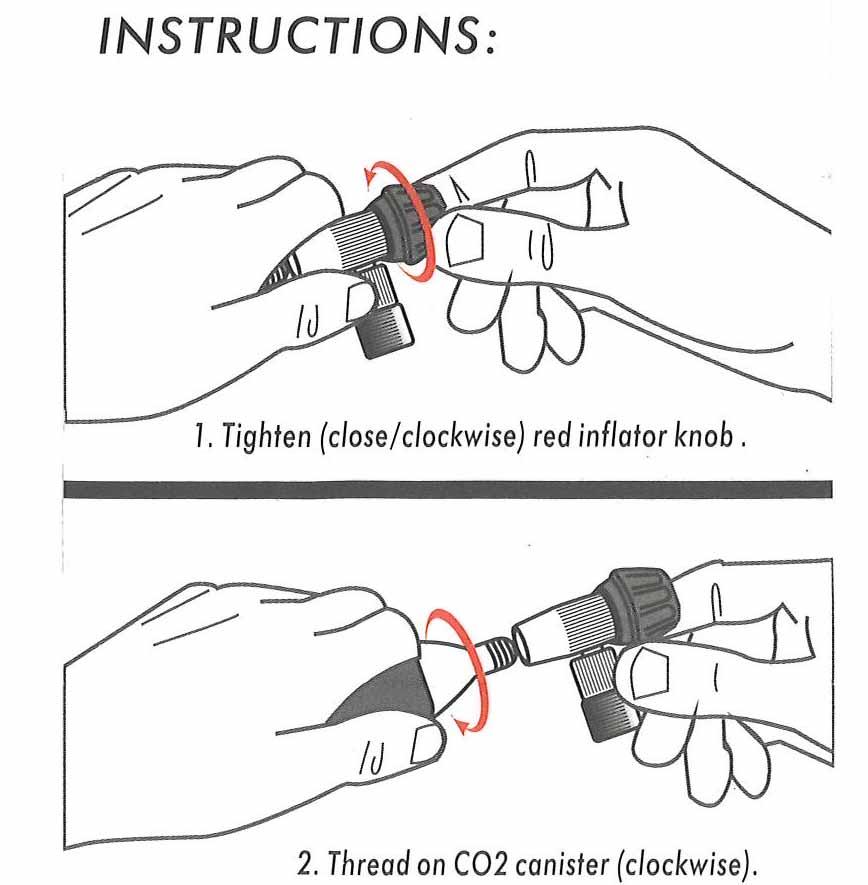 INSTRUCTIONS:

1. Tighten (close/clockwise) red inflator knob .

2. Thread on CO2 canister (clockwise).